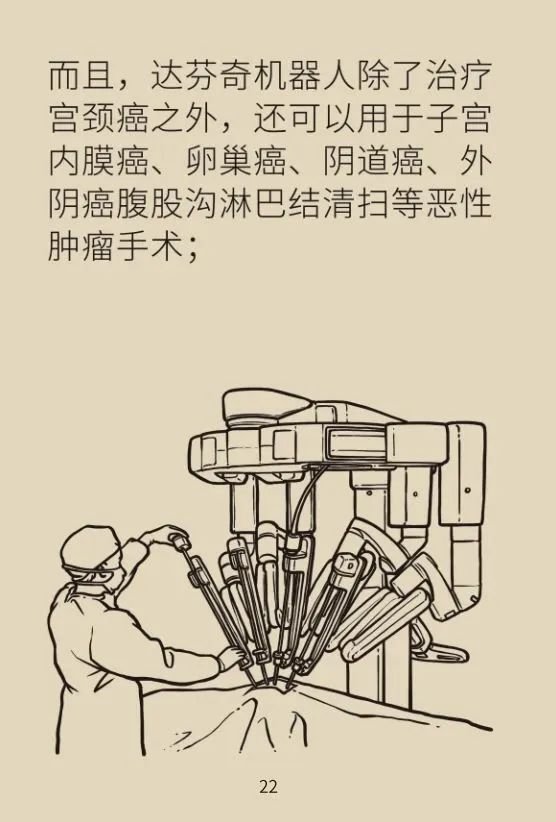 而且，达芬奇机器人除了治疗宫颈癌之外，还可以用于子宫内膜癌、卵巢癌、阴道癌、外阴癌腹股沟淋巴结清扫等恶性肿瘤手术；

22